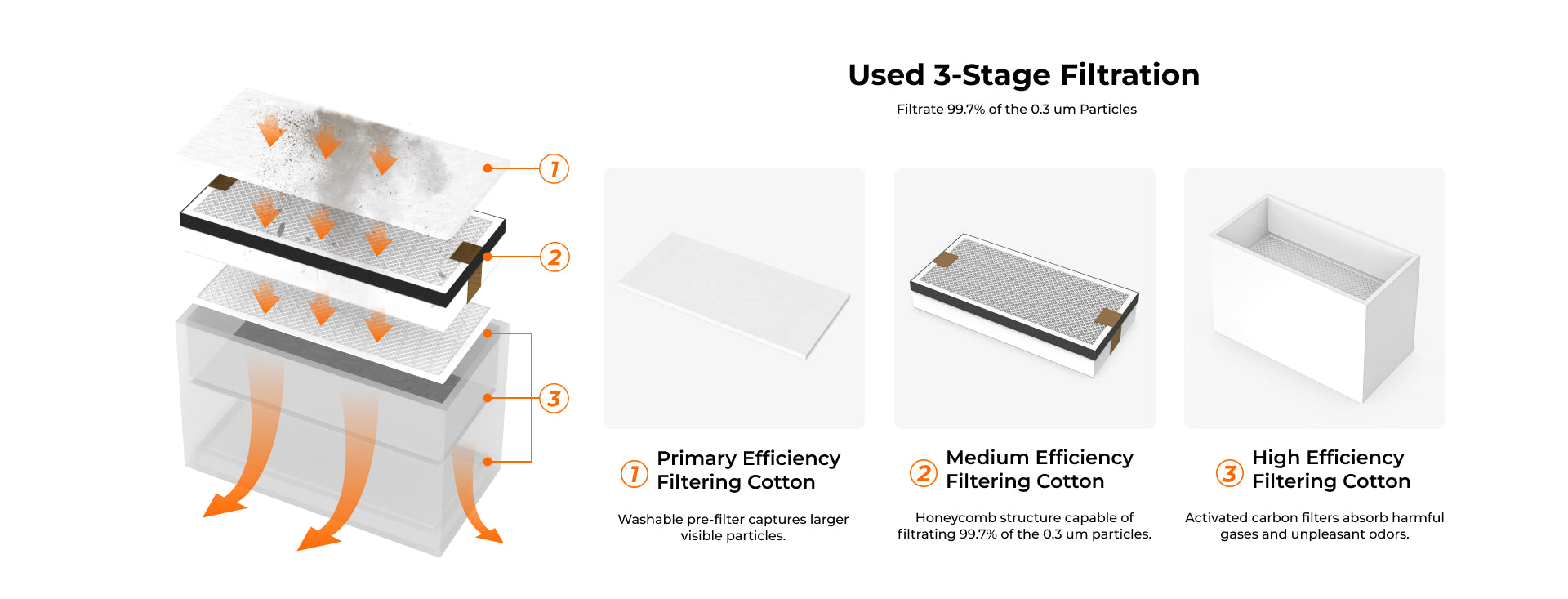 1

2

3

Used 3-Stage Filtration

Filtrate 99.7% of the 0.3 um Particles

1 Primary Efficiency Filtering Cotton

Washable pre-filter captures larger visible particles.

2 Medium Efficiency Filtering Cotton

Honeycomb structure capable of filtrating 99.7% of the 0.3 um particles.

3 High Efficiency Filtering Cotton

Activated carbon filters absorb harmful gases and unpleasant odors.