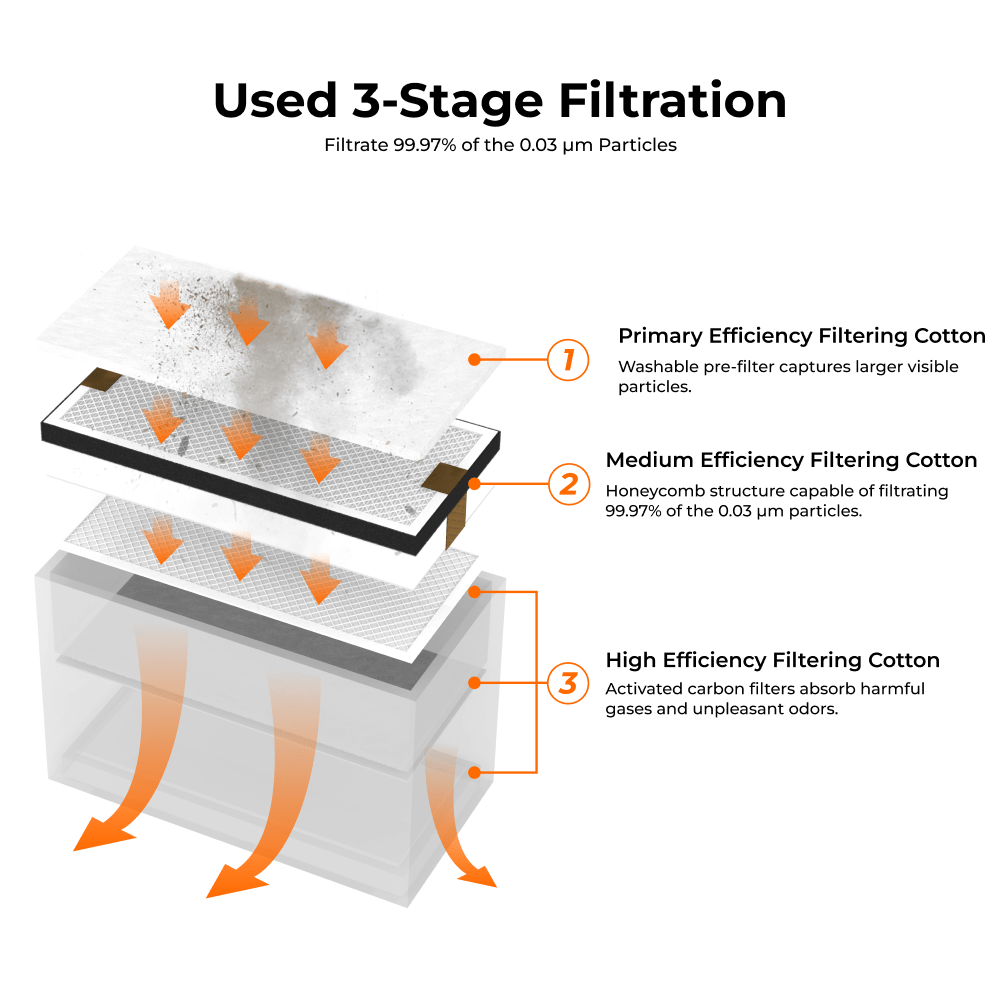 Used 3-Stage Filtration

Filtrate 99.97% of the 0.03 μm Particles

1

Primary Efficiency Filtering Cotton

Washable pre-filter captures larger visible particles.

2

Medium Efficiency Filtering Cotton

Honeycomb structure capable of filtrating 99.97% of the 0.03 μm particles.

3

High Efficiency Filtering Cotton

Activated carbon filters absorb harmful gases and unpleasant odors.