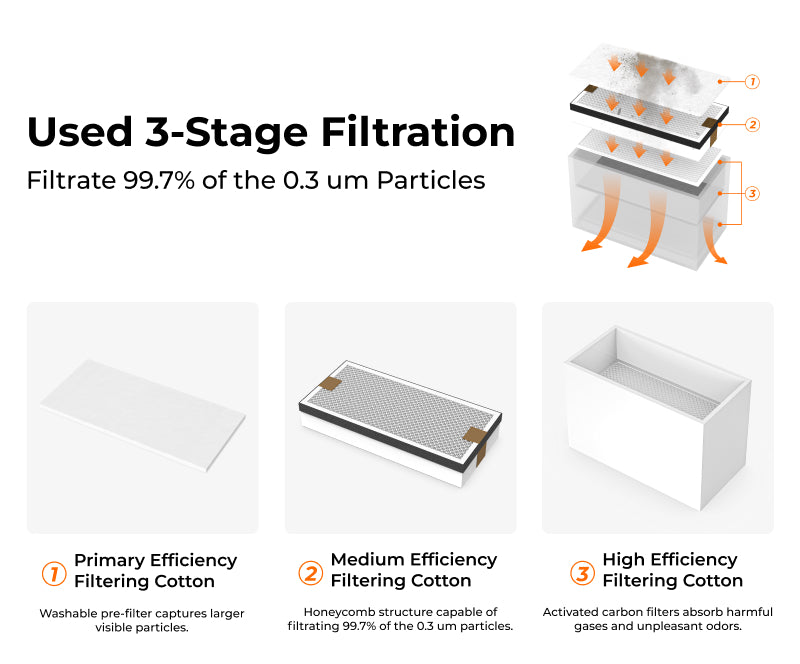 Used 3-Stage Filtration

Filtrate 99.7% of the 0.3 um Particles

1

2

3

1 Primary Efficiency Filtering Cotton

Washable pre-filter captures larger visible particles.

2 Medium Efficiency Filtering Cotton

Honeycomb structure capable of filtrating 99.7% of the 0.3 um particles.

3 High Efficiency Filtering Cotton

Activated carbon filters absorb harmful gases and unpleasant odors.