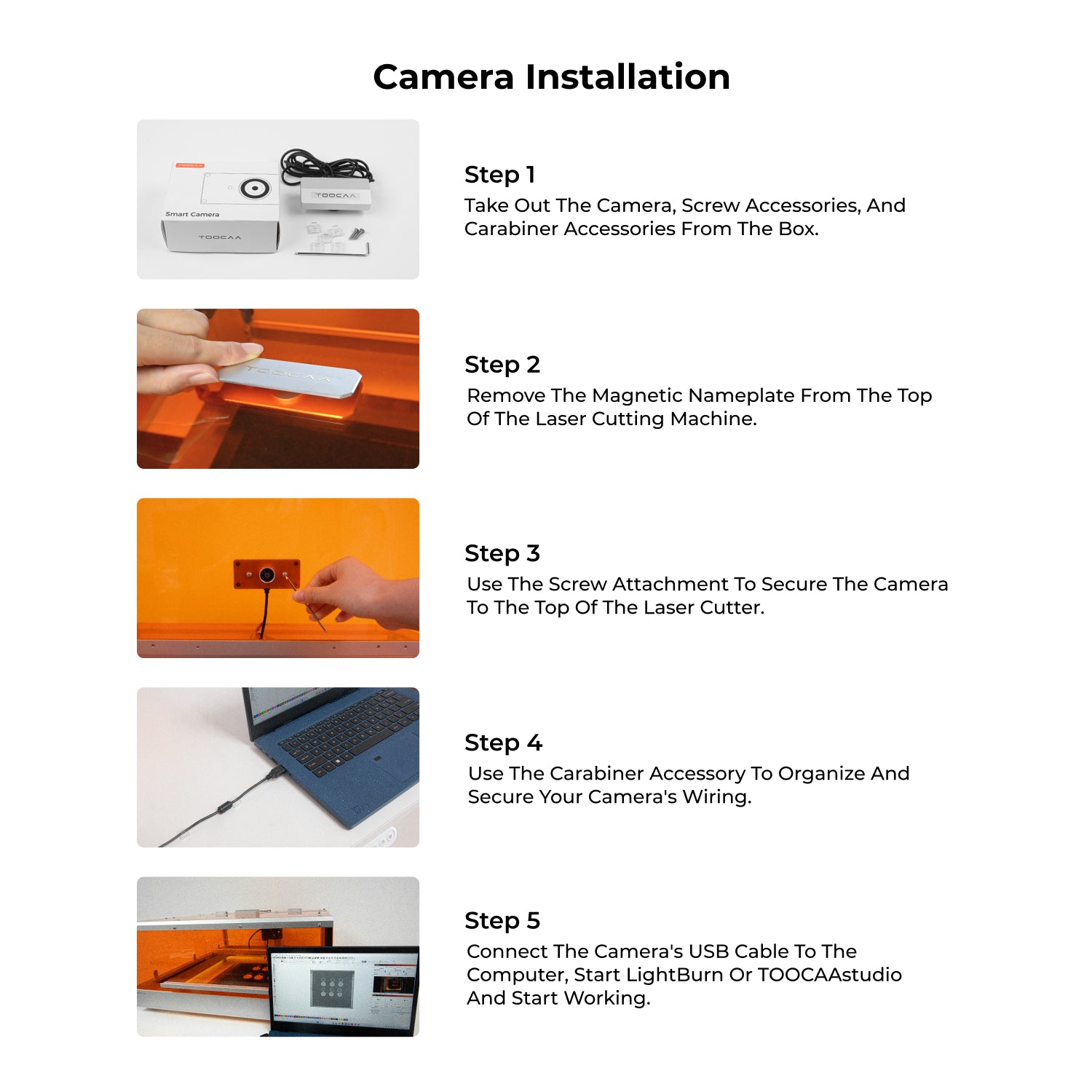 Camera Installation

TOOCAA

Smart Camera

TOOCAA

TOOCAA

Step 1
Take Out The Camera, Screw Accessories, And Carabiner Accessories From The Box.

TOOCAA

Step 2
Remove The Magnetic Nameplate From The Top Of The Laser Cutting Machine.

Step 3
Use The Screw Attachment To Secure The Camera To The Top Of The Laser Cutter.

Step 4
Use The Carabiner Accessory To Organize And Secure Your Camera's Wiring.

Step 5
Connect The Camera's USB Cable To The Computer, Start LightBurn Or TOOCAAstudio And Start Working.