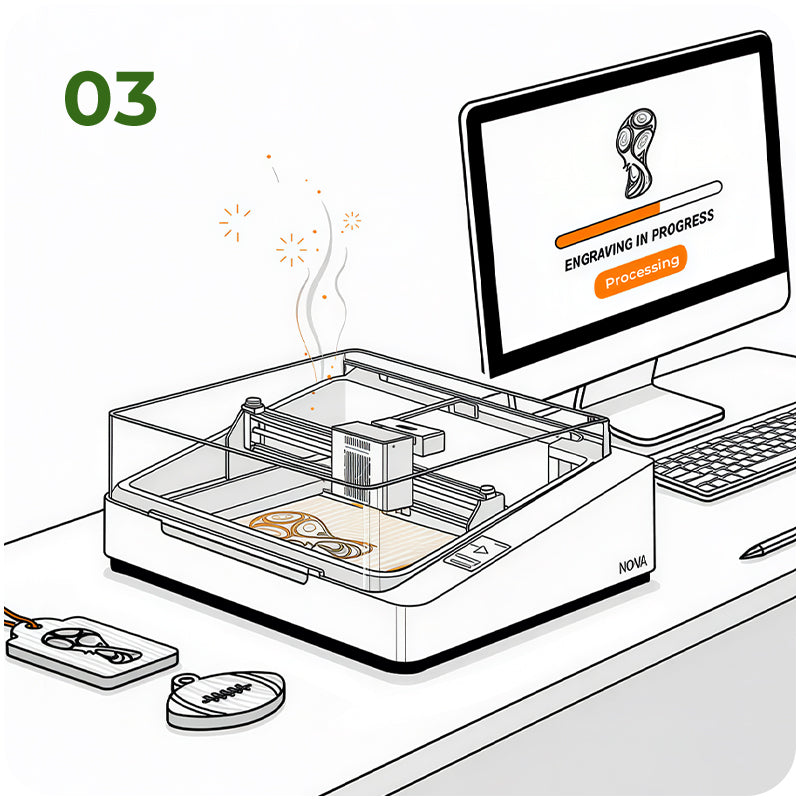 03

ENGRAVING IN PROGRESS

Processing

NOVA