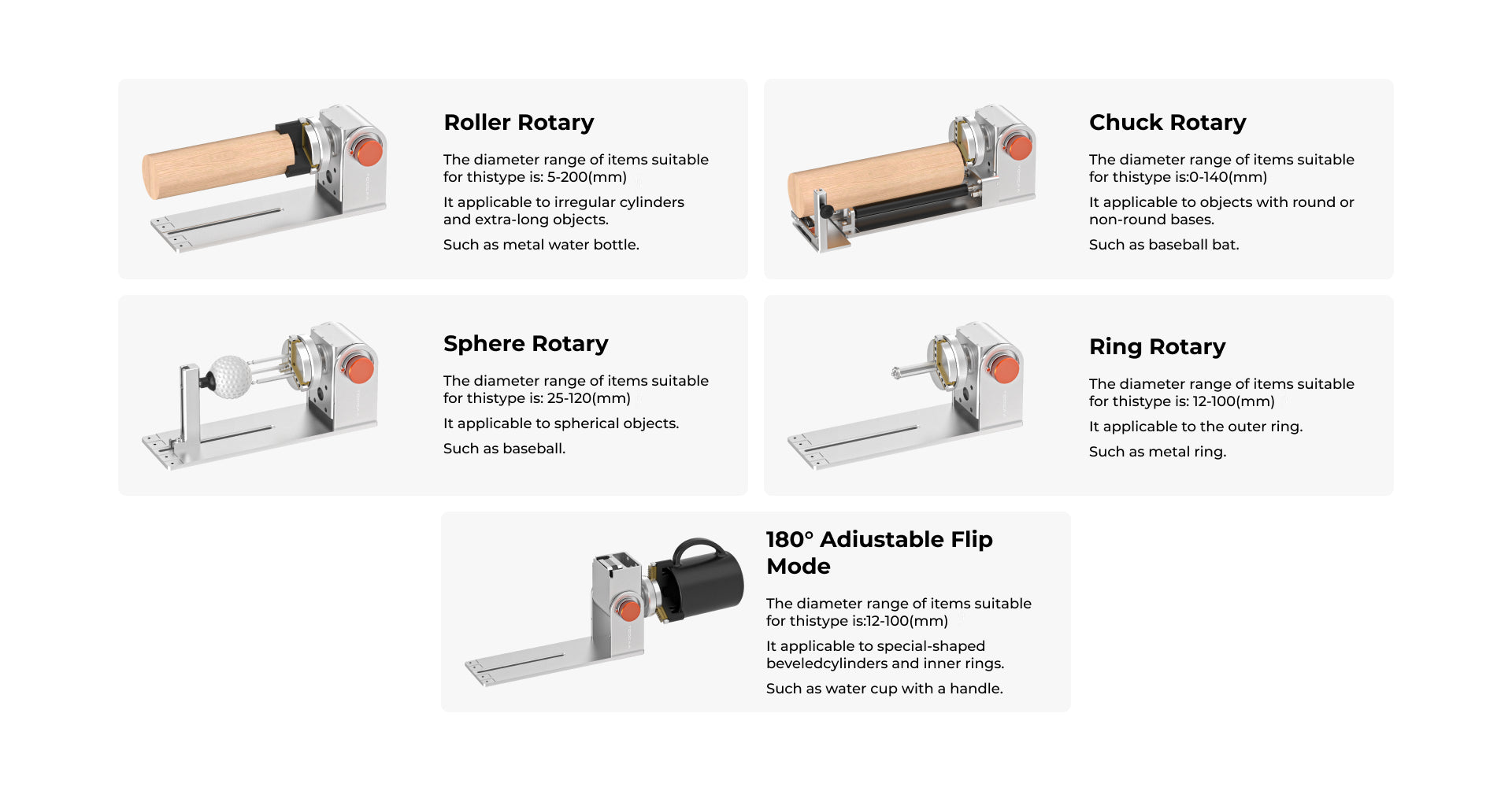 Roller Rotary

The diameter range of items suitable for thistype is: 5-200(mm)

It applicable to irregular cylinders and extra-long objects.

Such as metal water bottle.

Chuck Rotary

The diameter range of items suitable for thistype is:0-140(mm)

It applicable to objects with round or non-round bases.

Such as baseball bat.

Sphere Rotary

The diameter range of items suitable for thistype is: 25-120(mm)

It applicable to spherical objects.

Such as baseball.

Ring Rotary

The diameter range of items suitable for thistype is: 12-100(mm)

It applicable to the outer ring.

Such as metal ring.

180° Adiustable Flip Mode

The diameter range of items suitable for thistype is:12-100(mm)

It applicable to special-shaped beveledcylinders and inner rings.

Such as water cup with a handle.