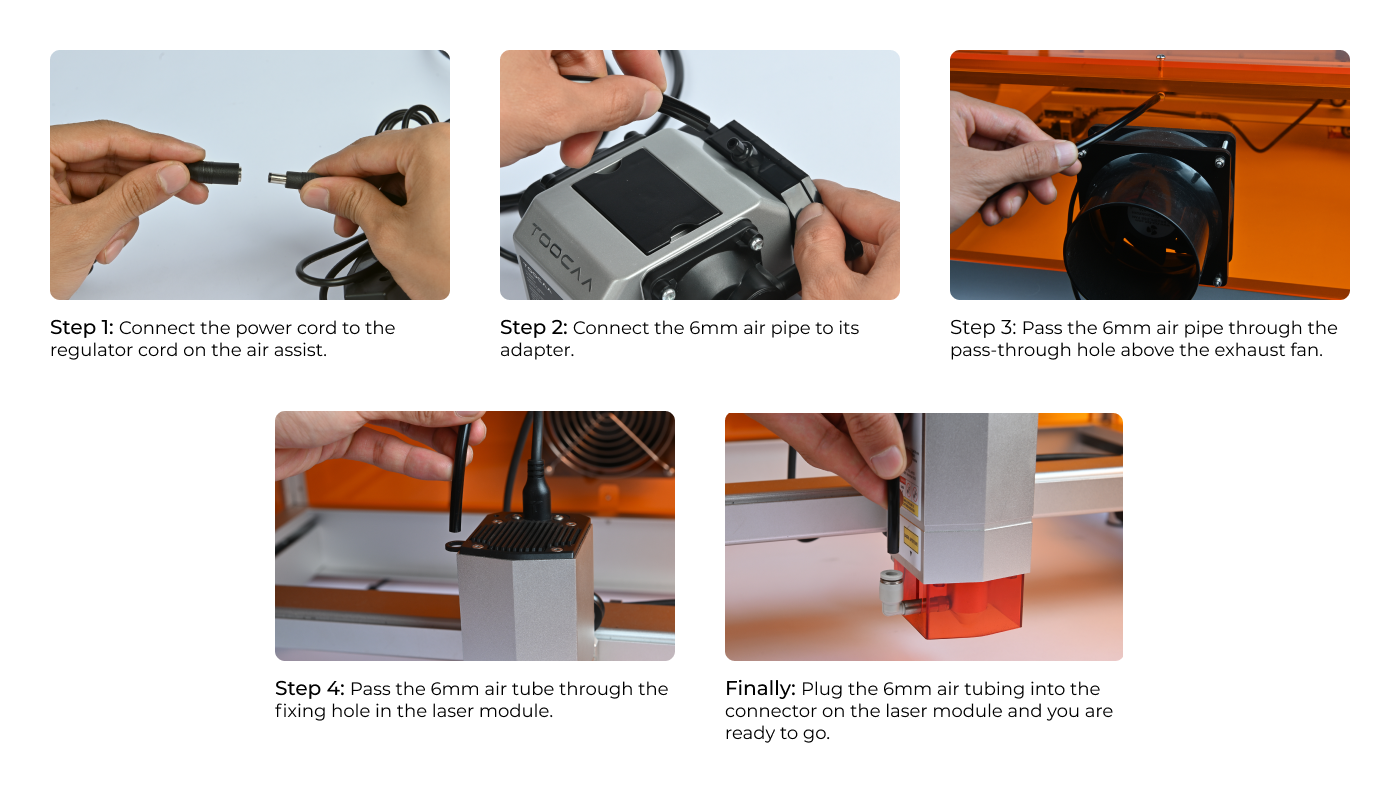 TOOCAA

Step 1: Connect the power cord to the regulator cord on the air assist.

Step 2: Connect the 6mm air pipe to its adapter.

Step 3: Pass the 6mm air pipe through the pass-through hole above the exhaust fan.

Step 4: Pass the 6mm air tube through the fixing hole in the laser module.

Finally: Plug the 6mm air tubing into the connector on the laser module and you are ready to go.